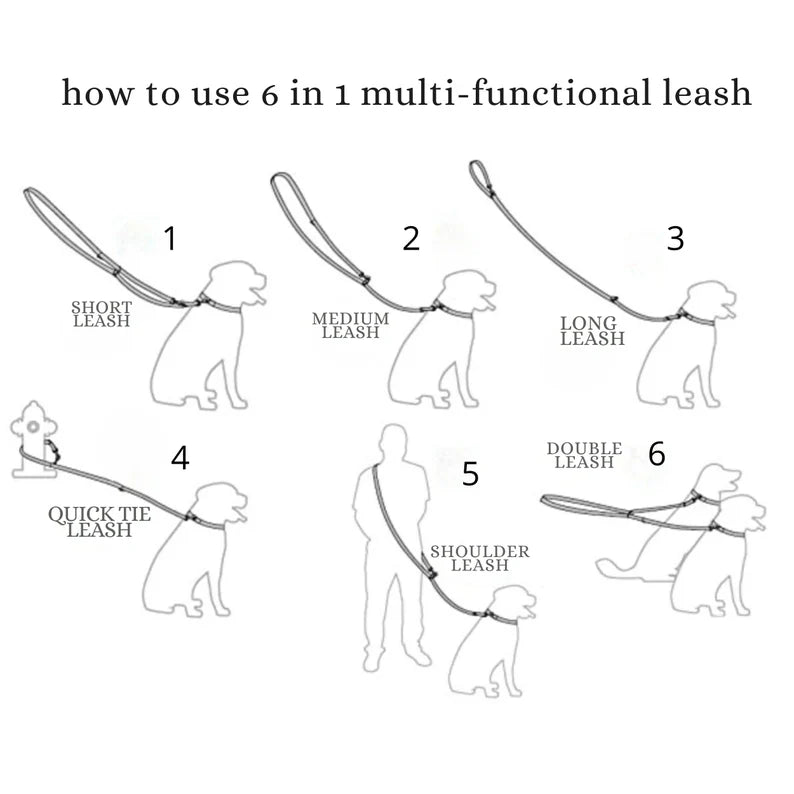 how to use 6 in 1 multi-functional leash

1
SHORT LEASH

2
MEDIUM LEASH

3
LONG LEASH

4
QUICK TIE LEASH

5
SHOULDER LEASH

DOUBLE LEASH
6